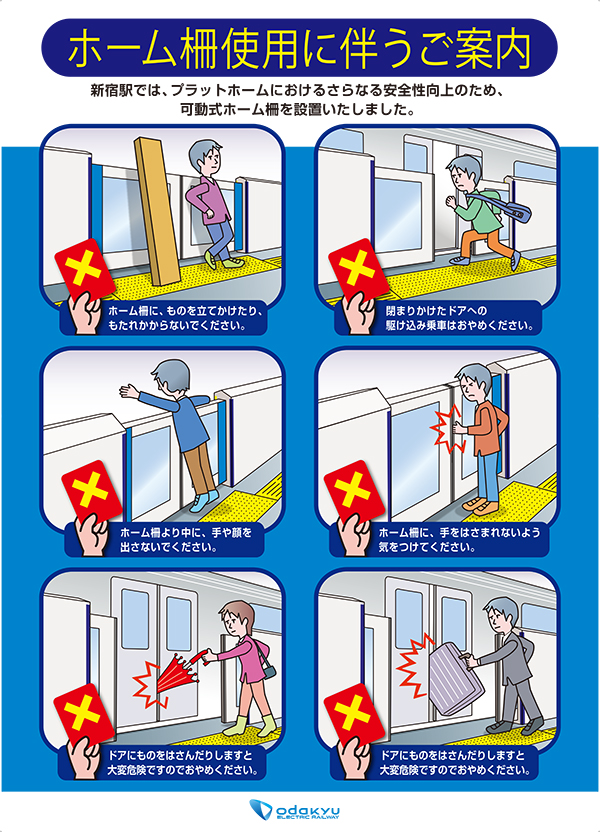 ホーム柵使用に伴うご案内

新宿駅では、プラットホームにおけるさらなる安全性向上のため、可動式ホーム柵を設置いたしました。

ホーム柵に、ものを立てかけたり、もたれかからないでください。

閉まりかけたドアへの駆け込み乗車はおやめください。

ホーム柵より中に、手や顔を出さないでください。

ホーム柵に、手をはさまれないよう気をつけてください。

ドアにものをはさんだりしますと大変危険ですのでおやめください。

ドアにものをはさんだりしますと大変危険ですのでおやめください。

odakyu
ELECTRIC RAILWAY