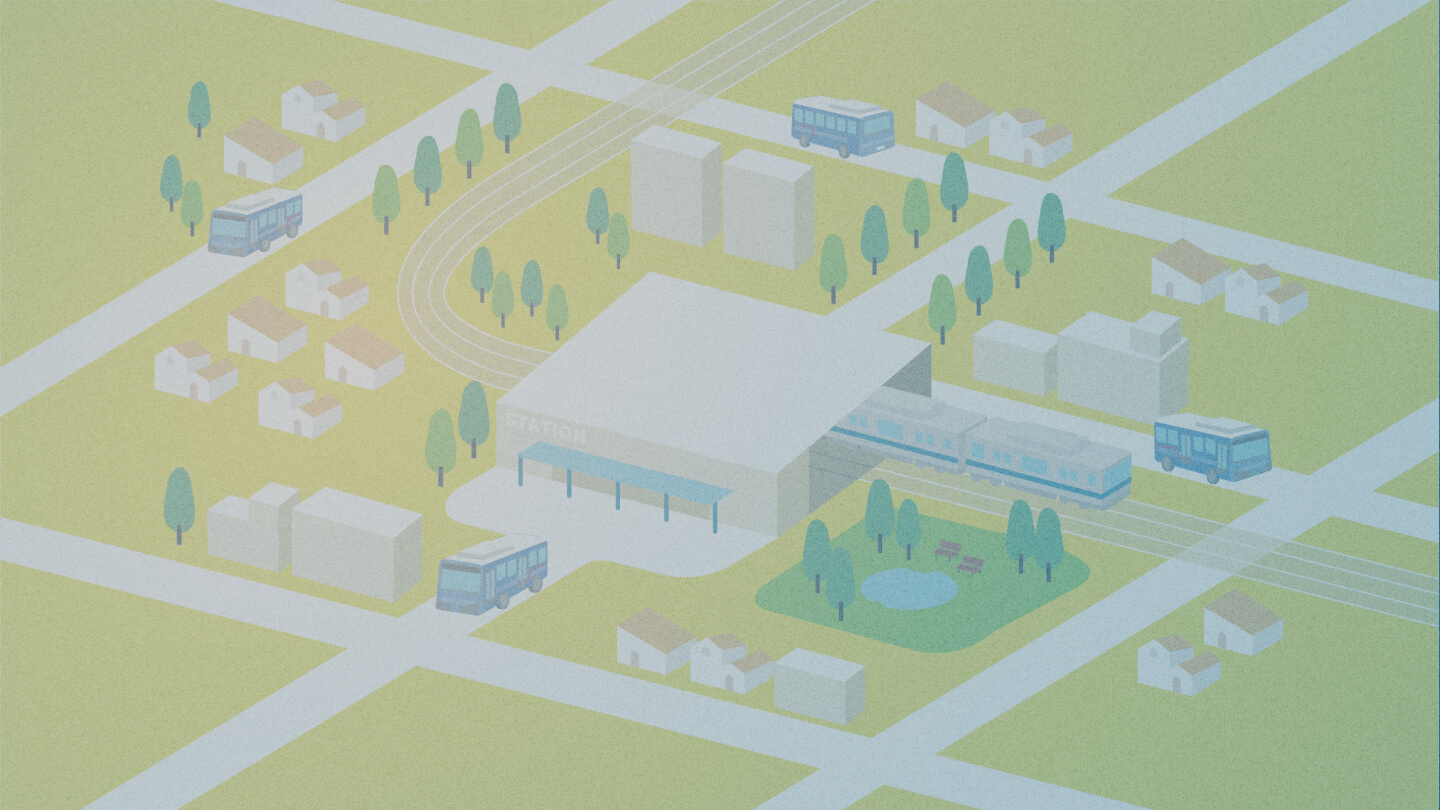 STATION