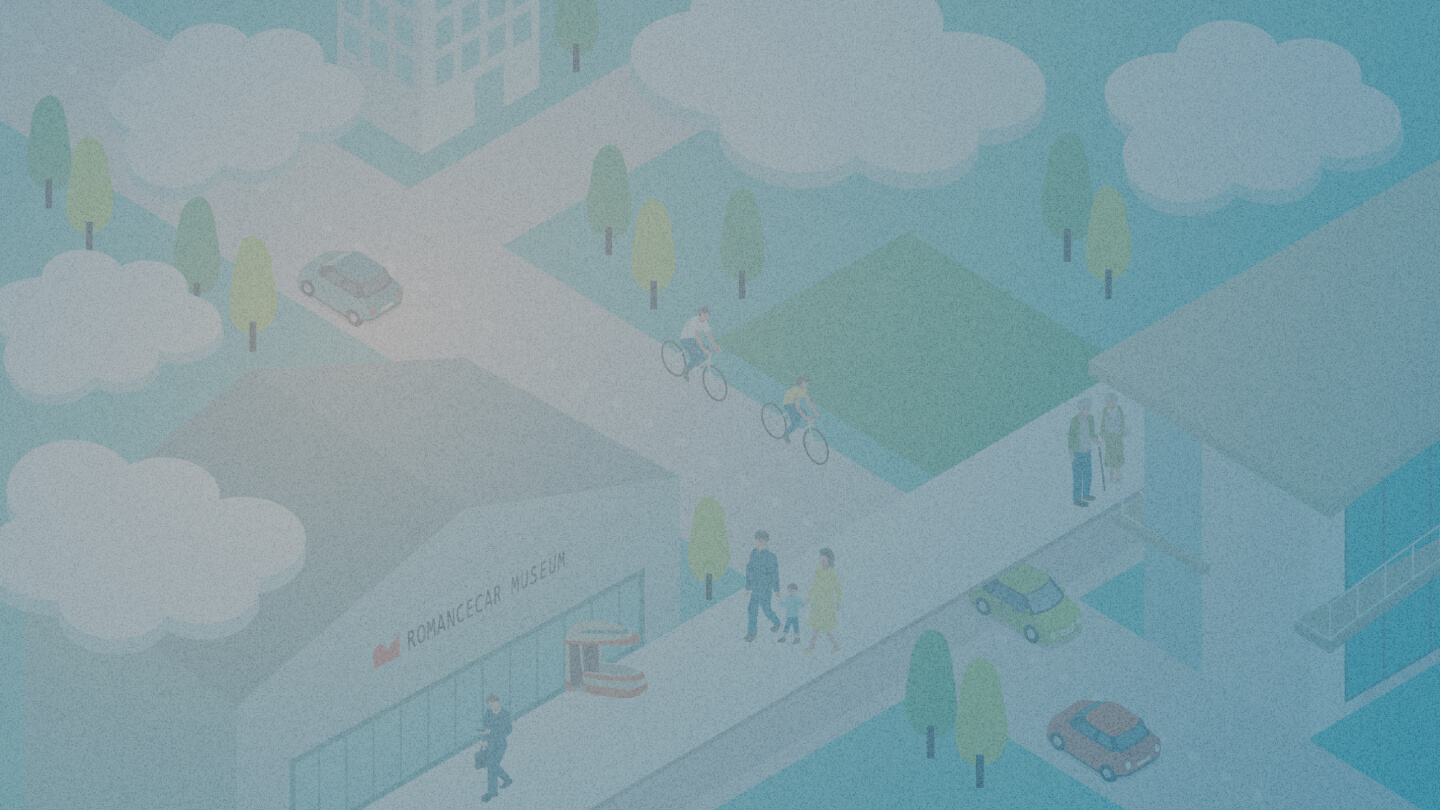 ROMANCECAR MUSEUM