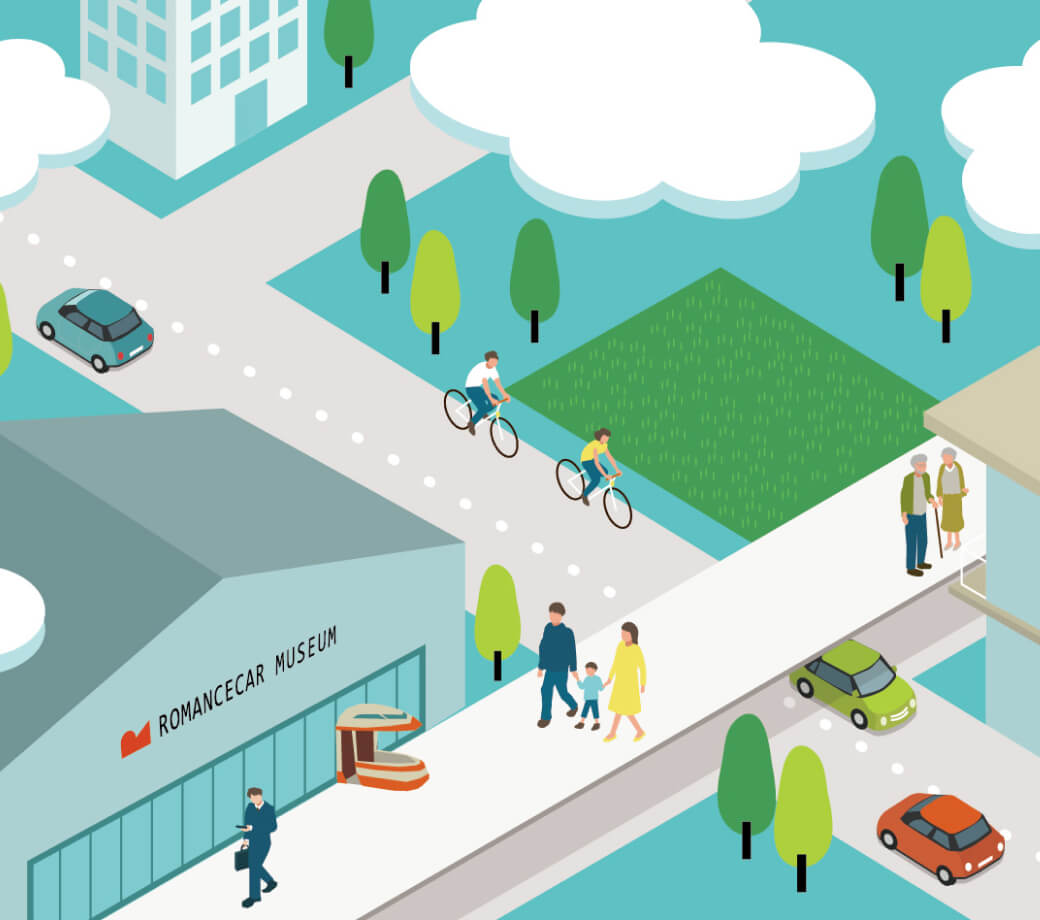 ROMANCECAR MUSEUM